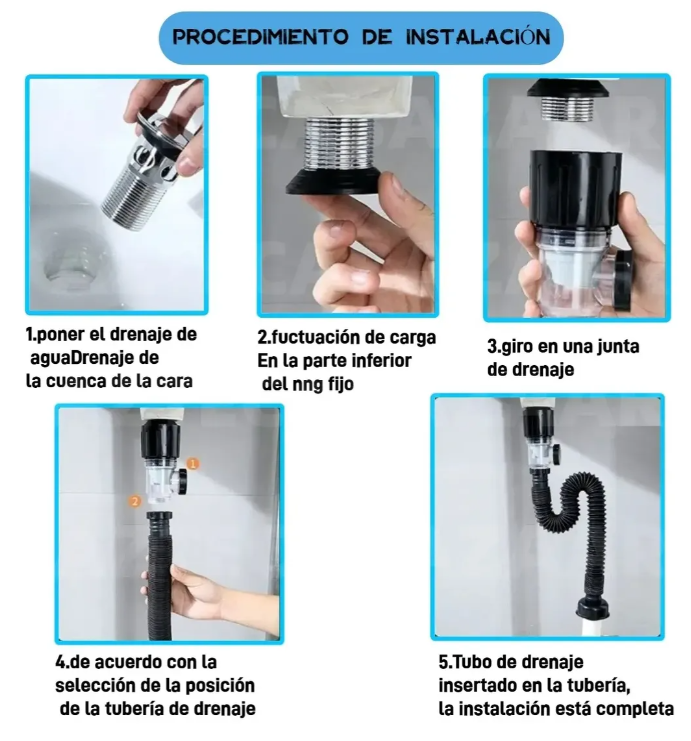 PROCEDIMIENTO DE INSTALACIÓN

1.poner el drenaje de aguaDrenaje de la cuenca de la cara

2.fuctuación de carga En la parte inferior del nng fijo

3.giro en una junta de drenaje

1

2

4.de acuerdo con la selección de la posición de la tubería de drenaje

5.Tubo de drenaje insertado en la tubería, la instalación está completa